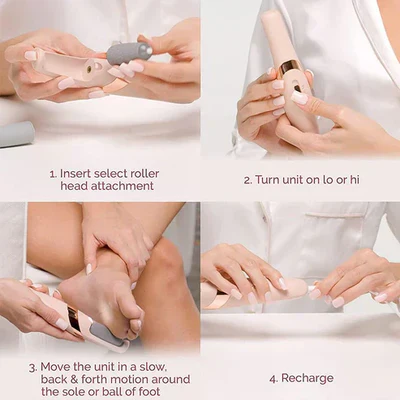 1. Insert select roller head attachment

2. Turn unit on lo or hi

3. Move the unit in a slow, back & forth motion around the sole or ball of foot

4. Recharge