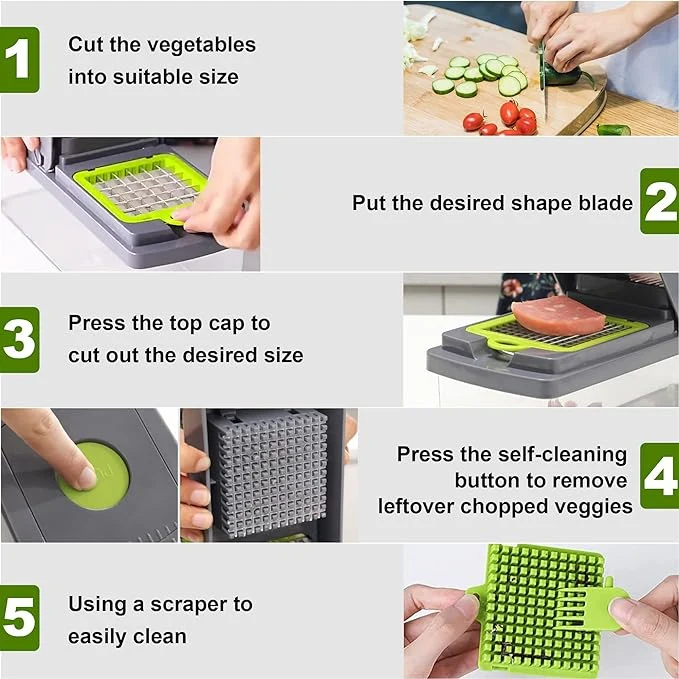 1
Cut the vegetables into suitable size

Put the desired shape blade
2

3
Press the top cap to cut out the desired size

Press the self-cleaning button to remove leftover chopped veggies
4

5
Using a scraper to easily clean